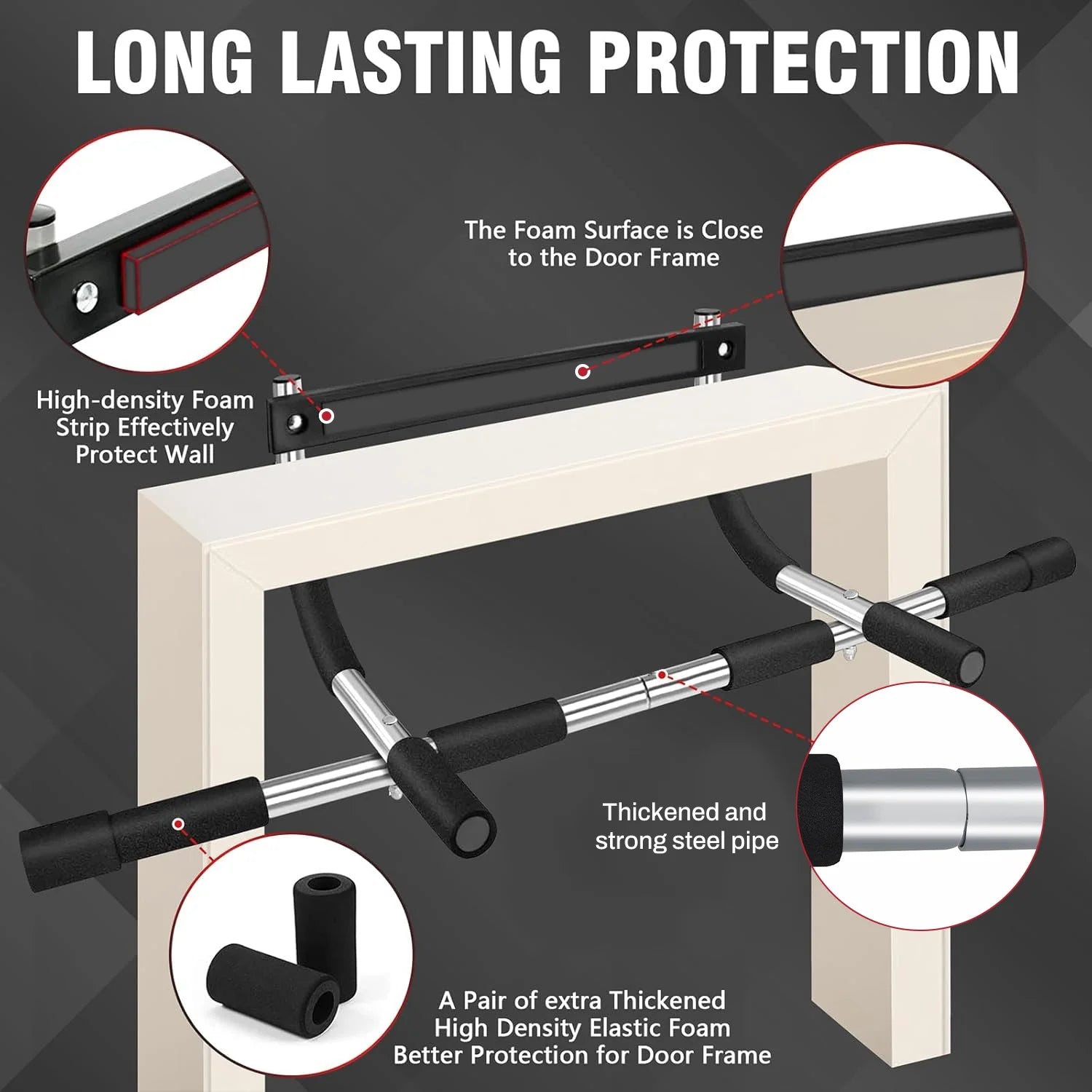 LONG LASTING PROTECTION

The Foam Surface is Close to the Door Frame

High-density Foam Strip Effectively Protect Wall

Thickened and strong steel pipe

A Pair of extra Thickened High Density Elastic Foam Better Protection for Door Frame